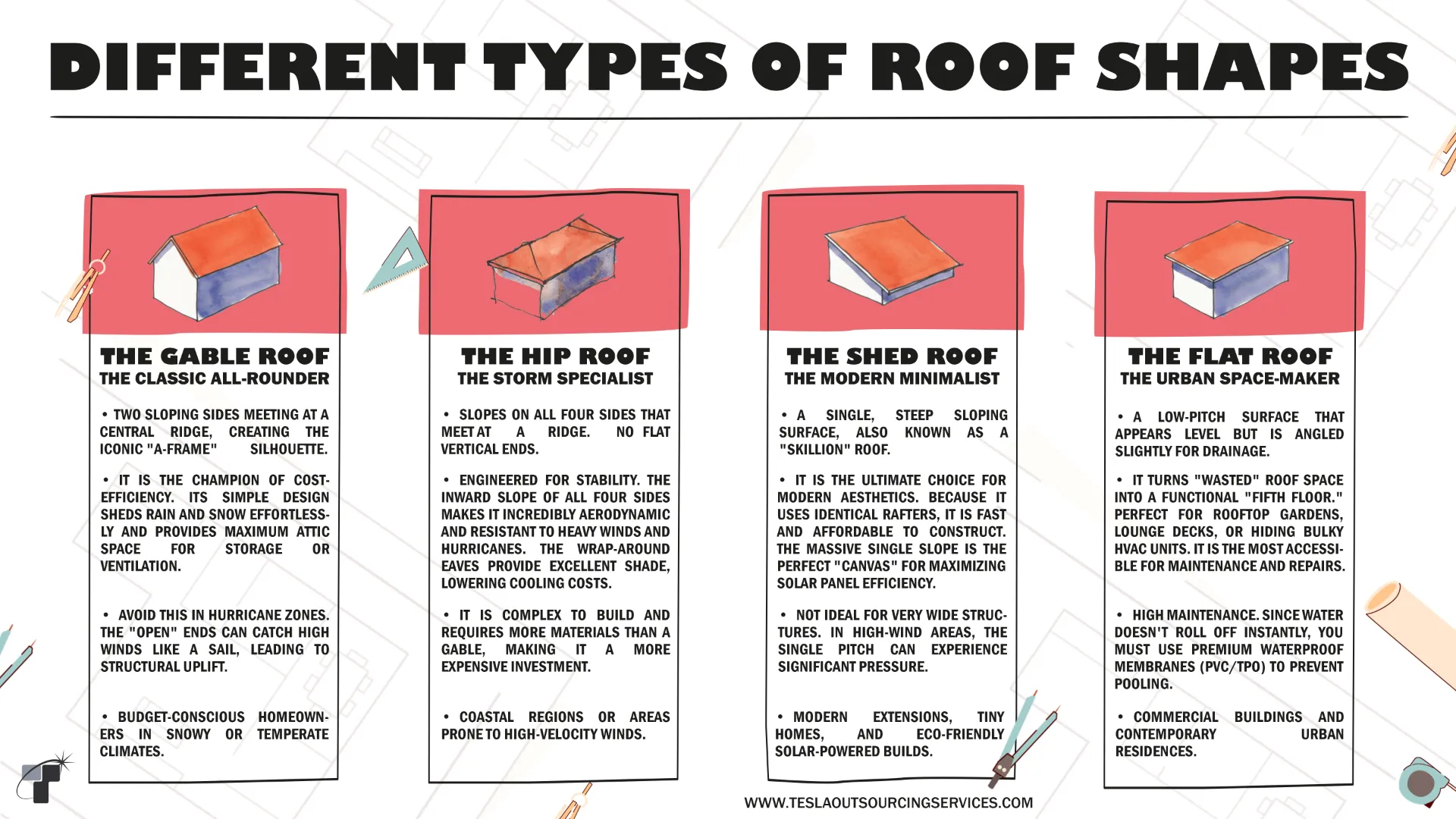 DIFFERENT TYPES OF ROOF SHAPES

THE GABLE ROOF
THE CLASSIC ALL-ROUNDER

• TWO SLOPING SIDES MEETING AT A CENTRAL RIDGE, CREATING THE ICONIC "A-FRAME" SILHOUETTE.

• IT IS THE CHAMPION OF COST-EFFICIENCY. ITS SIMPLE DESIGN SHEDS RAIN AND SNOW EFFORTLESSLY AND PROVIDES MAXIMUM ATTIC SPACE FOR STORAGE OR VENTILATION.

• AVOID THIS IN HURRICANE ZONES. THE "OPEN" ENDS CAN CATCH HIGH WINDS LIKE A SAIL, LEADING TO STRUCTURAL UPLIFT.

• BUDGET-CONSCIOUS HOMEOWNERS IN SNOWY OR TEMPERATE CLIMATES.

THE HIP ROOF
THE STORM SPECIALIST

• SLOPES ON ALL FOUR SIDES THAT MEET AT A RIDGE. NO FLAT VERTICAL ENDS.

• ENGINEERED FOR STABILITY. THE INWARD SLOPE OF ALL FOUR SIDES MAKES IT INCREDIBLY AERODYNAMIC AND RESISTANT TO HEAVY WINDS AND HURRICANES. THE WRAP-AROUND EAVES PROVIDE EXCELLENT SHADE, LOWERING COOLING COSTS.

• IT IS COMPLEX TO BUILD AND REQUIRES MORE MATERIALS THAN A GABLE, MAKING IT A MORE EXPENSIVE INVESTMENT.

• COASTAL REGIONS OR AREAS PRONE TO HIGH-VELOCITY WINDS.

THE SHED ROOF
THE MODERN MINIMALIST

• A SINGLE, STEEP SLOPING SURFACE, ALSO KNOWN AS A "SKILLION" ROOF.

• IT IS THE ULTIMATE CHOICE FOR MODERN AESTHETICS. BECAUSE IT USES IDENTICAL RAFTERS, IT IS FAST AND AFFORDABLE TO CONSTRUCT. THE MASSIVE SINGLE SLOPE IS THE PERFECT "CANVAS" FOR MAXIMIZING SOLAR PANEL EFFICIENCY.

• NOT IDEAL FOR VERY WIDE STRUCTURES. IN HIGH-WIND AREAS, THE SINGLE PITCH CAN EXPERIENCE SIGNIFICANT PRESSURE.

• MODERN EXTENSIONS, TINY HOMES, AND ECO-FRIENDLY SOLAR-POWERED BUILDS.

THE FLAT ROOF
THE URBAN SPACE-MAKER

• A LOW-PITCH SURFACE THAT APPEARS LEVEL BUT IS ANGLED SLIGHTLY FOR DRAINAGE.

• IT TURNS "WASTED" ROOF SPACE INTO A FUNCTIONAL "FIFTH FLOOR." PERFECT FOR ROOFTOP GARDENS, LOUNGE DECKS, OR HIDING BULKY HVAC UNITS. IT IS THE MOST ACCESSIBLE FOR MAINTENANCE AND REPAIRS.

• HIGH MAINTENANCE. SINCE WATER DOESN'T ROLL OFF INSTANTLY, YOU MUST USE PREMIUM WATERPROOF MEMBRANES (PVC/TPO) TO PREVENT POOLING.

• COMMERCIAL BUILDINGS AND CONTEMPORARY URBAN RESIDENCES.

WWW.TESLAOUTSOURCINGSERVICES.COM